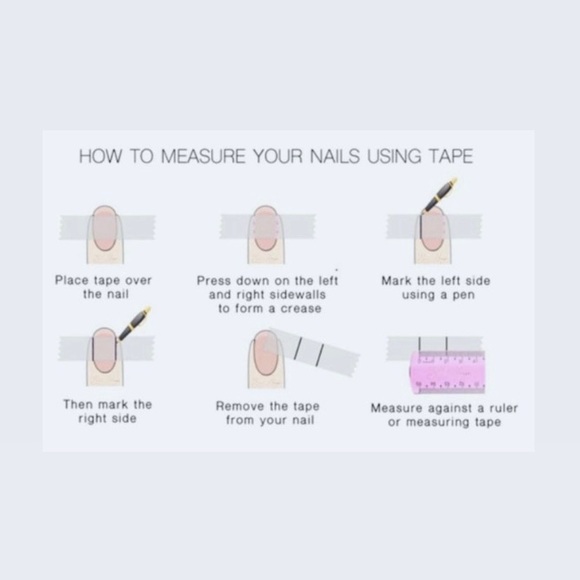 HOW TO MEASURE YOUR NAILS USING TAPE

Place tape over the nail

Press down on the left and right sidewalls to form a crease

Mark the left side using a pen

Then mark the right side

Remove the tape from your nail

Measure against a ruler or measuring tape